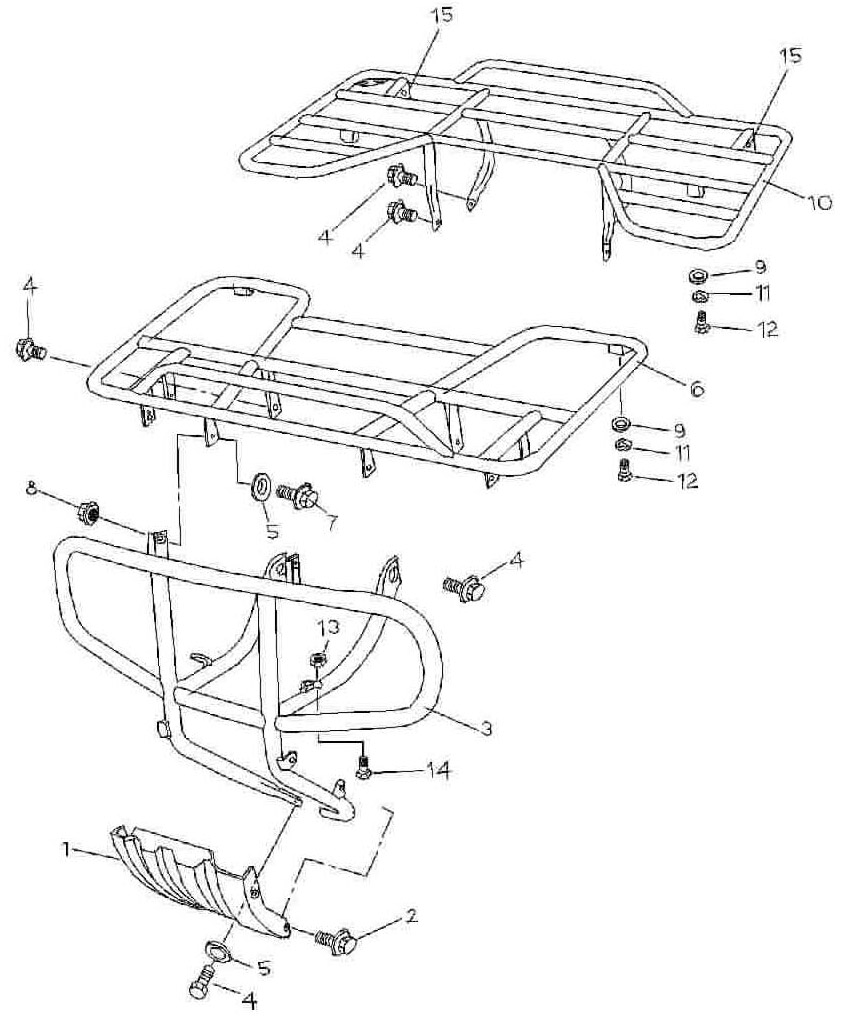 15
15
10
4
4
9
11
12
4
6
9
11
12
8
5
7
4
13
3
14
1
2
5
4